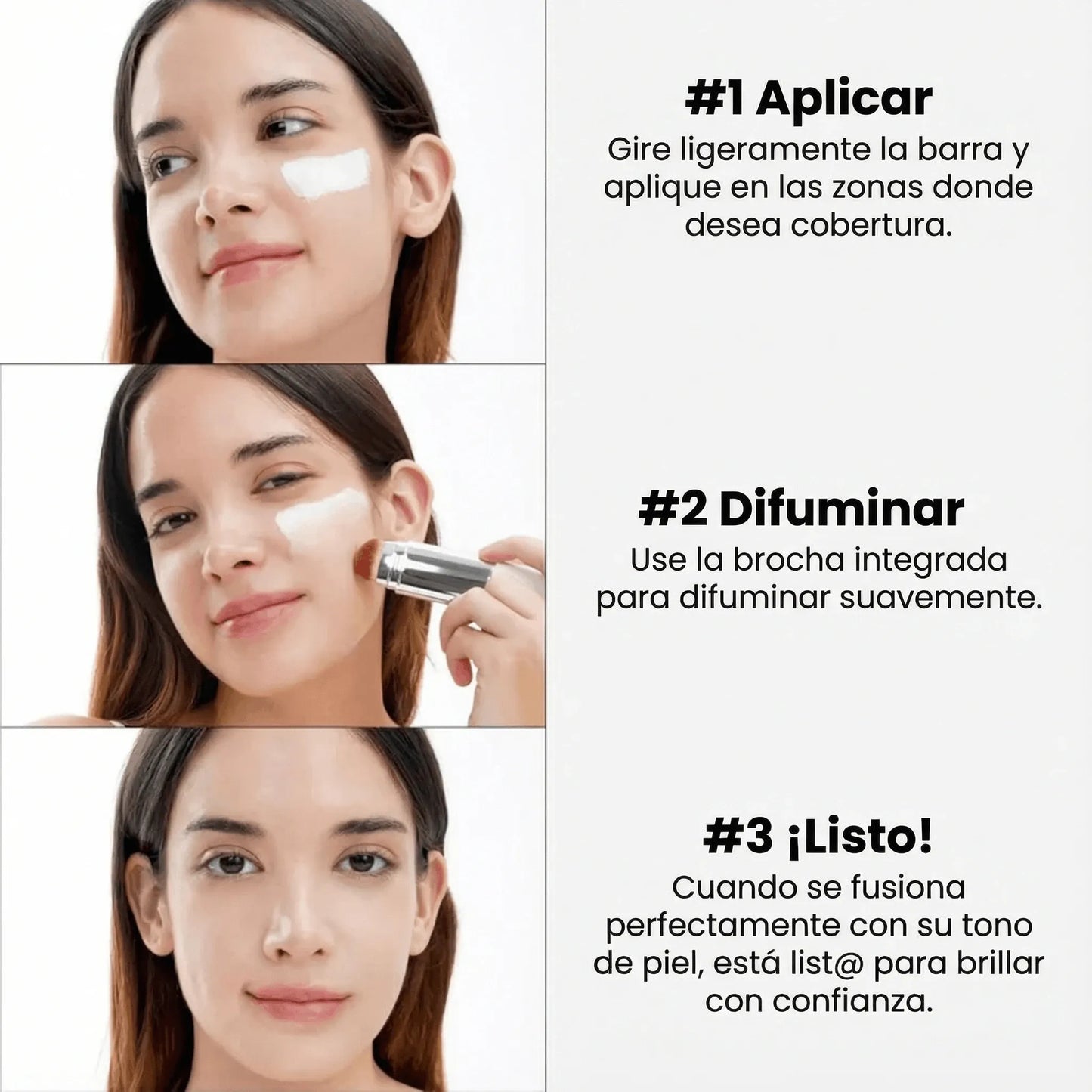 #1 Aplicar

Gire ligeramente la barra y aplique en las zonas donde desea cobertura.

#2 Difuminar

Use la brocha integrada para difuminar suavemente.

#3 ¡Listo!

Cuando se fusiona perfectamente con su tono de piel, está list@ para brillar con confianza.