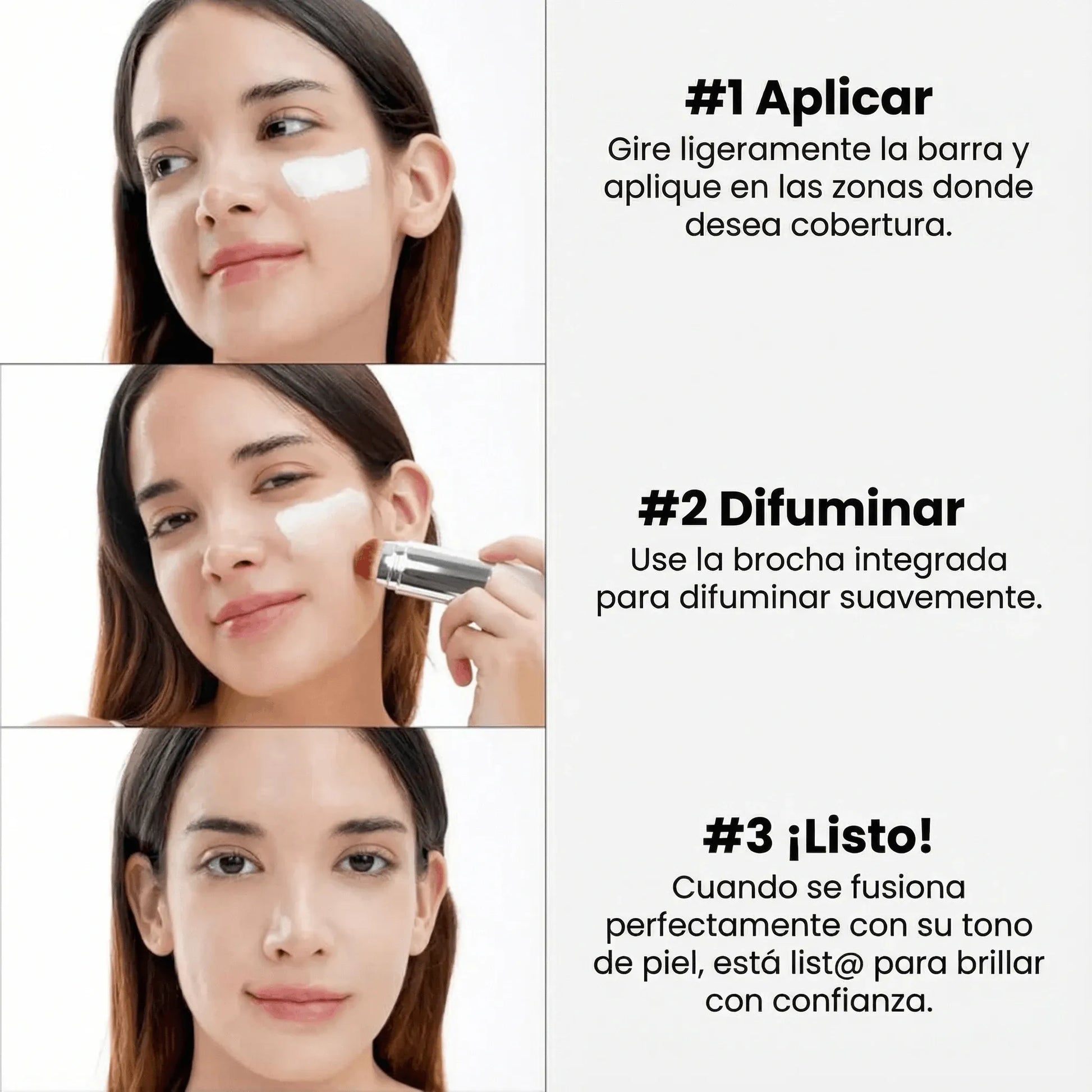 #1 Aplicar

Gire ligeramente la barra y aplique en las zonas donde desea cobertura.

#2 Difuminar

Use la brocha integrada para difuminar suavemente.

#3 ¡Listo!

Cuando se fusiona perfectamente con su tono de piel, está list@ para brillar con confianza.