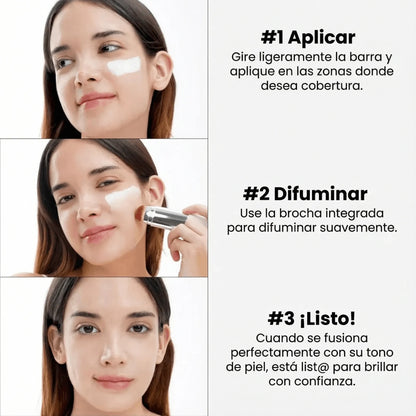 #1 Aplicar

Gire ligeramente la barra y aplique en las zonas donde desea cobertura.

#2 Difuminar

Use la brocha integrada para difuminar suavemente.

#3 ¡Listo!

Cuando se fusiona perfectamente con su tono de piel, está list@ para brillar con confianza.